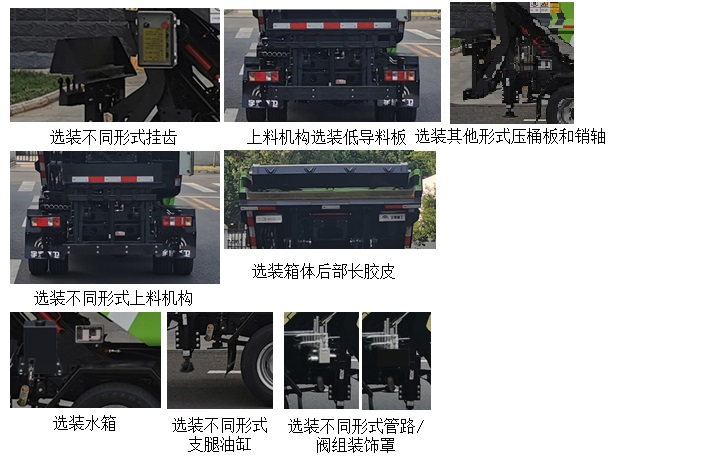 选装不同形式挂齿

上料机构选装低导料板

选装其他形式压桶板和销轴

选装不同形式上料机构

选装箱体后部长胶皮

选装水箱

选装不同形式支腿油缸

选装不同形式管路/阀组装饰罩