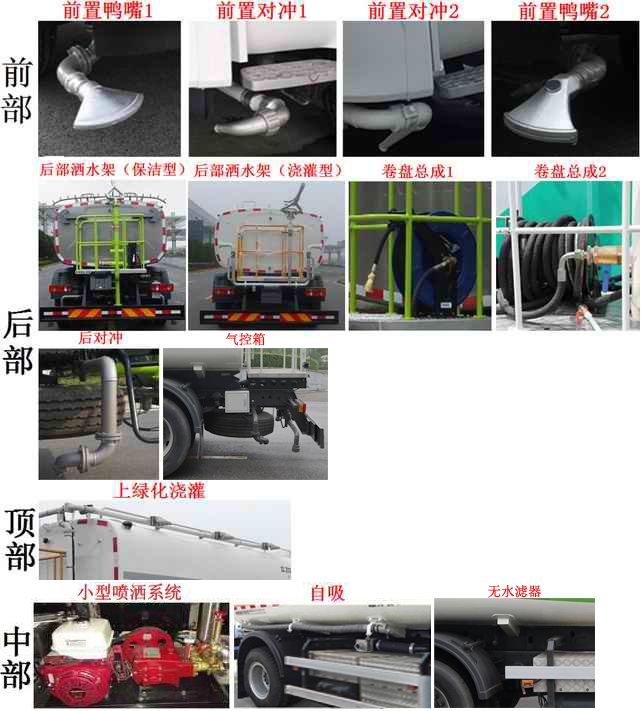 前部

前置鸭嘴1

前置对冲1

前置对冲2

前置鸭嘴2

后部

后部洒水架（保洁型）

后部洒水架（浇灌型）

卷盘总成1

卷盘总成2

后对冲

气控箱

顶部

上绿化浇灌

中部

小型喷洒系统

自吸

无水滤器