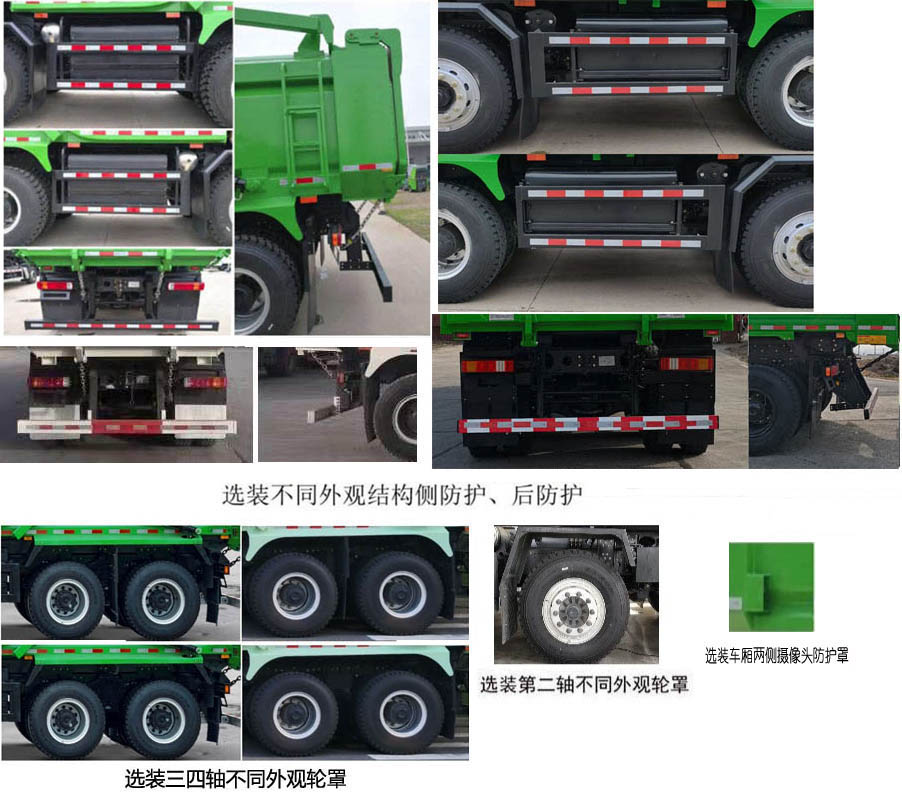 选装不同外观结构侧防护、后防护

选装第二轴不同外观轮罩

选装车厢两侧摄像头防护罩

选装三四轴不同外观轮罩